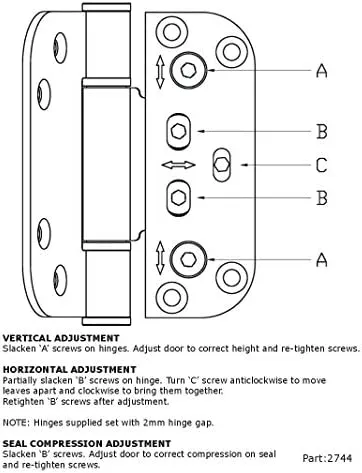 A

B

C

B

A

VERTICAL ADJUSTMENT
Slacken 'A' screws on hinges. Adjust door to correct height and re-tighten screws.

HORIZONTAL ADJUSTMENT
Partially slacken 'B' screws on hinge. Turn 'C' screw anticlockwise to move leaves apart and clockwise to bring them together.
Retighten 'B' screws after adjustment.

NOTE: Hinges supplied set with 2mm hinge gap.

SEAL COMPRESSION ADJUSTMENT
Slacken 'B' screws. Adjust door to correct compression on seal and re-tighten screws.

Part:2744