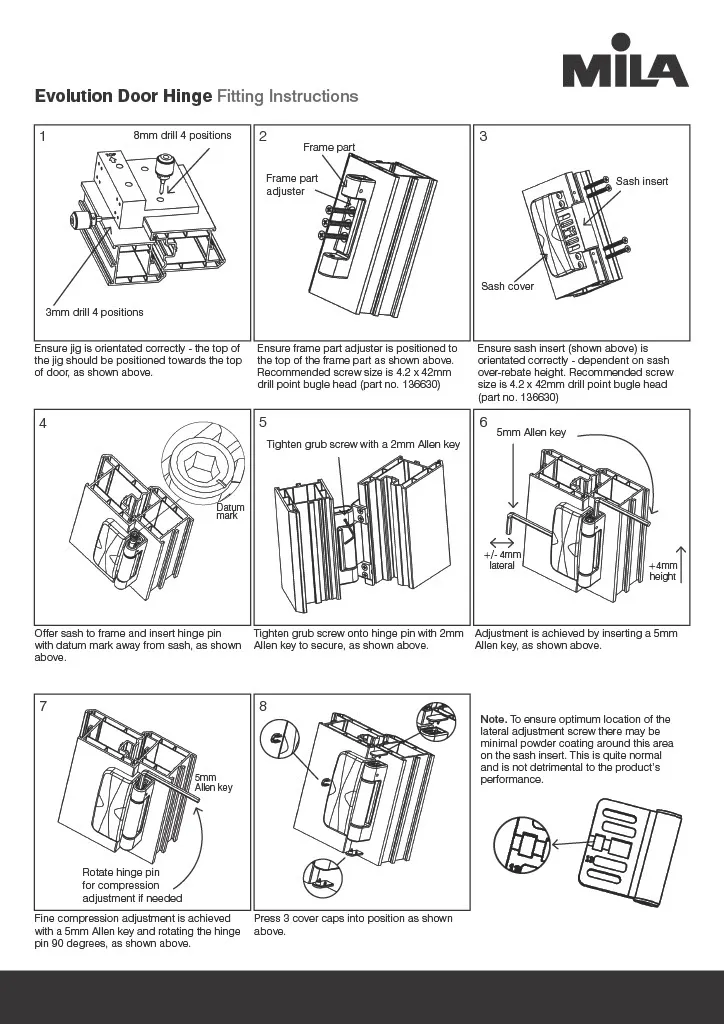 MILA

Evolution Door Hinge Fitting Instructions

1

8mm drill 4 positions

3mm drill 4 positions

Ensure jig is orientated correctly - the top of the jig should be positioned towards the top of door, as shown above.

2

Frame part

Frame part adjuster

Ensure frame part adjuster is positioned to the top of the frame part as shown above. Recommended screw size is 4.2 x 42mm drill point bugle head (part no. 136630)

3

Sash insert

Sash cover

Ensure sash insert (shown above) is orientated correctly - dependent on sash over-rebate height. Recommended screw size is 4.2 x 42mm drill point bugle head (part no. 136630)

4

Datum mark

Offer sash to frame and insert hinge pin with datum mark away from sash, as shown above.

5

Tighten grub screw with a 2mm Allen key

Tighten grub screw onto hinge pin with 2mm Allen key to secure, as shown above.

6

5mm Allen key

+/- 4mm lateral

+4mm height

Adjustment is achieved by inserting a 5mm Allen key, as shown above.

7

5mm Allen key

Rotate hinge pin for compression adjustment if needed

Fine compression adjustment is achieved with a 5mm Allen key and rotating the hinge pin 90 degrees, as shown above.

8

Press 3 cover caps into position as shown above.

Note. To ensure optimum location of the lateral adjustment screw there may be minimal powder coating around this area on the sash insert. This is quite normal and is not detrimental to the product's performance.