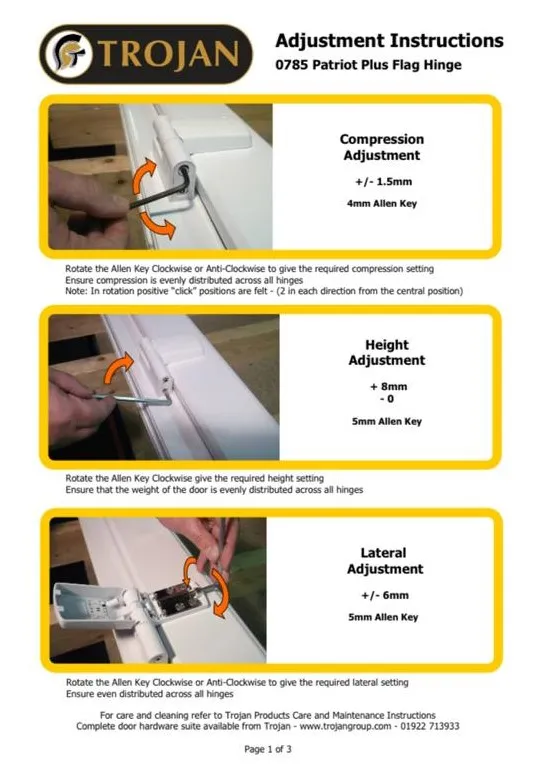 TROJAN

Adjustment Instructions
0785 Patriot Plus Flag Hinge

Compression Adjustment
+/- 1.5mm
4mm Allen Key

Rotate the Allen Key Clockwise or Anti-Clockwise to give the required compression setting
Ensure compression is evenly distributed across all hinges
Note: In rotation positive "click" positions are felt - (2 in each direction from the central position)

Height Adjustment
+ 8mm
- 0
5mm Allen Key

Rotate the Allen Key Clockwise give the required height setting
Ensure that the weight of the door is evenly distributed across all hinges

Lateral Adjustment
+/- 6mm
5mm Allen Key

Rotate the Allen Key Clockwise or Anti-Clockwise to give the required lateral setting
Ensure even distributed across all hinges

For care and cleaning refer to Trojan Products Care and Maintenance Instructions
Complete door hardware suite available from Trojan - www.trojangroup.com - 01922 713933

Page 1 of 3