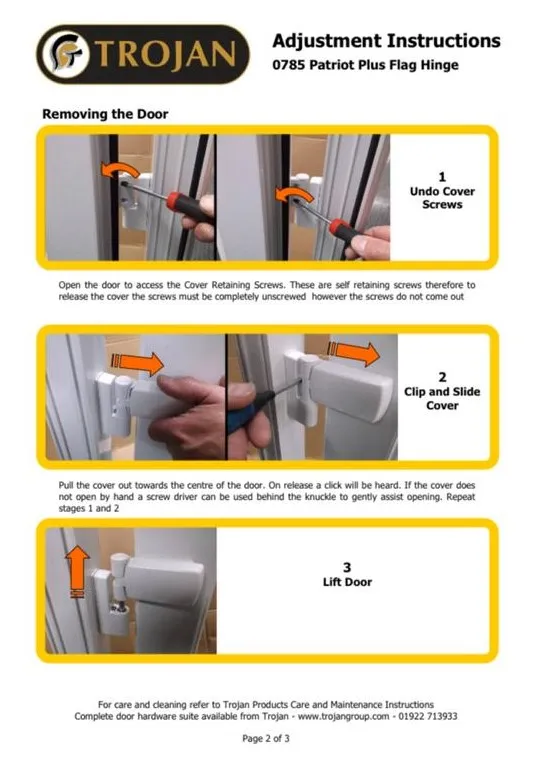 TROJAN

Adjustment Instructions
0785 Patriot Plus Flag Hinge

Removing the Door

1
Undo Cover Screws

Open the door to access the Cover Retaining Screws. These are self retaining screws therefore to release the cover the screws must be completely unscrewed however the screws do not come out

2
Clip and Slide Cover

Pull the cover out towards the centre of the door. On release a click will be heard. If the cover does not open by hand a screw driver can be used behind the knuckle to gently assist opening. Repeat stages 1 and 2

3
Lift Door

For care and cleaning refer to Trojan Products Care and Maintenance Instructions
Complete door hardware suite available from Trojan - www.trojangroup.com - 01922 713933

Page 2 of 3